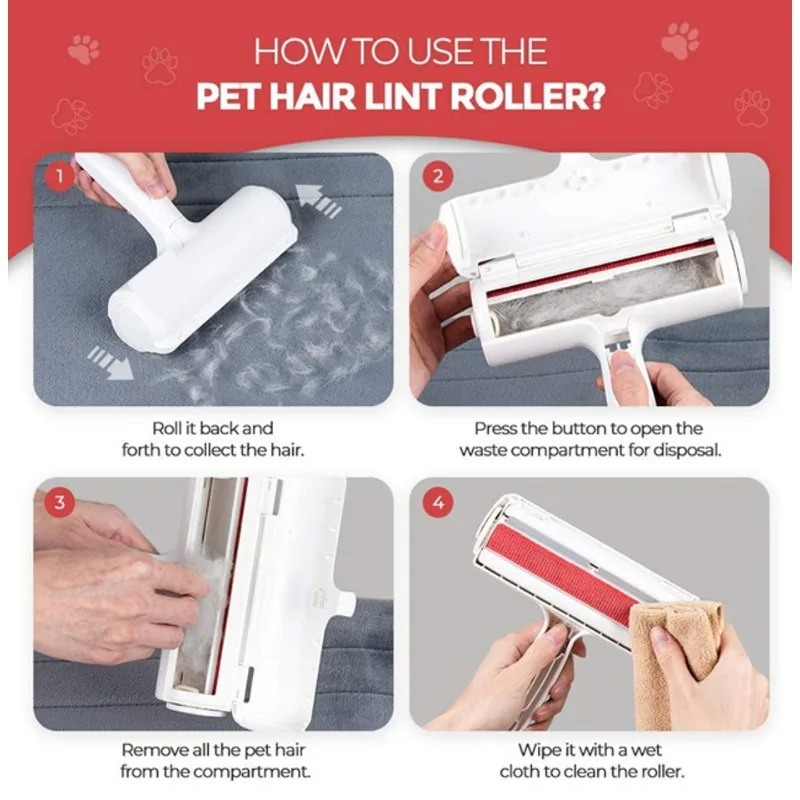 HOW TO USE THE
PET HAIR LINT ROLLER?

1

Roll it back and forth to collect the hair.

2

Press the button to open the waste compartment for disposal.

3

Remove all the pet hair from the compartment.

4

Wipe it with a wet cloth to clean the roller.